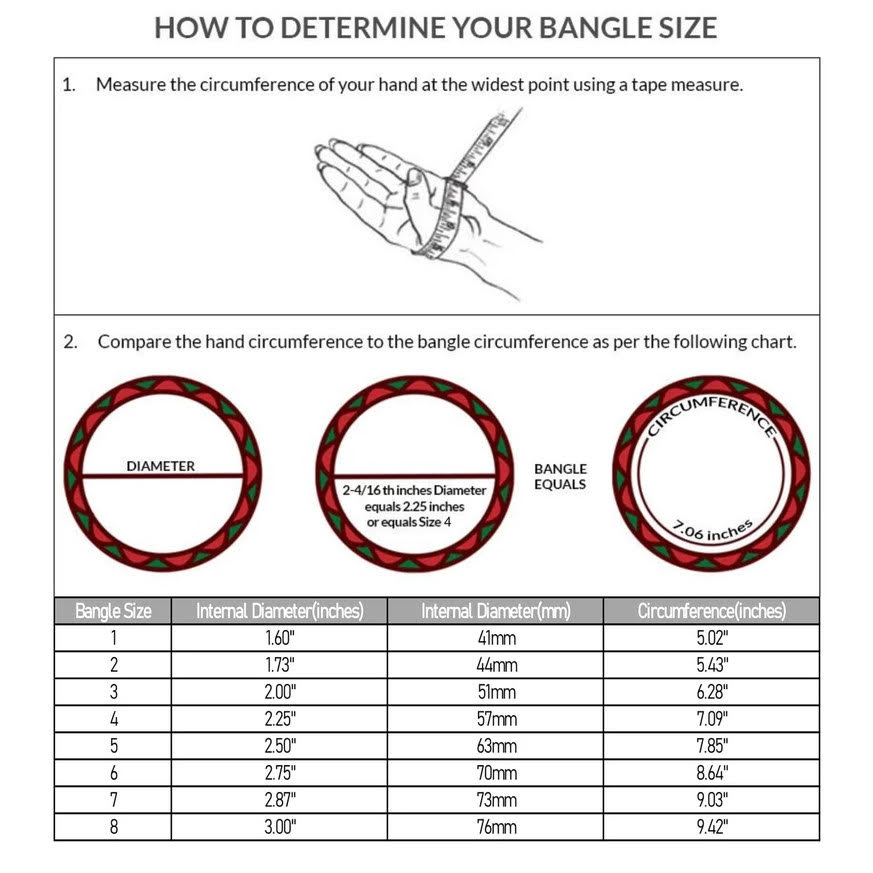 HOW TO DETERMINE YOUR BANGLE SIZE

1. Measure the circumference of your hand at the widest point using a tape measure.

2. Compare the hand circumference to the bangle circumference as per the following chart.

DIAMETER

2-4/16 th inches Diameter equals 2.25 inches or equals Size 4

BANGLE EQUALS

CIRCUMFERENCE

7.06 inches

| Bangle Size | Internal Diameter(inches) | Internal Diameter(mm) | Circumference(inches) |
|---|---|---|---|
| 1 | 1.60" | 41mm | 5.02" |
| 2 | 1.73" | 44mm | 5.43" |
| 3 | 2.00" | 51mm | 6.28" |
| 4 | 2.25" | 57mm | 7.09" |
| 5 | 2.50" | 63mm | 7.85" |
| 6 | 2.75" | 70mm | 8.64" |
| 7 | 2.87" | 73mm | 9.03" |
| 8 | 3.00" | 76mm | 9.42" |